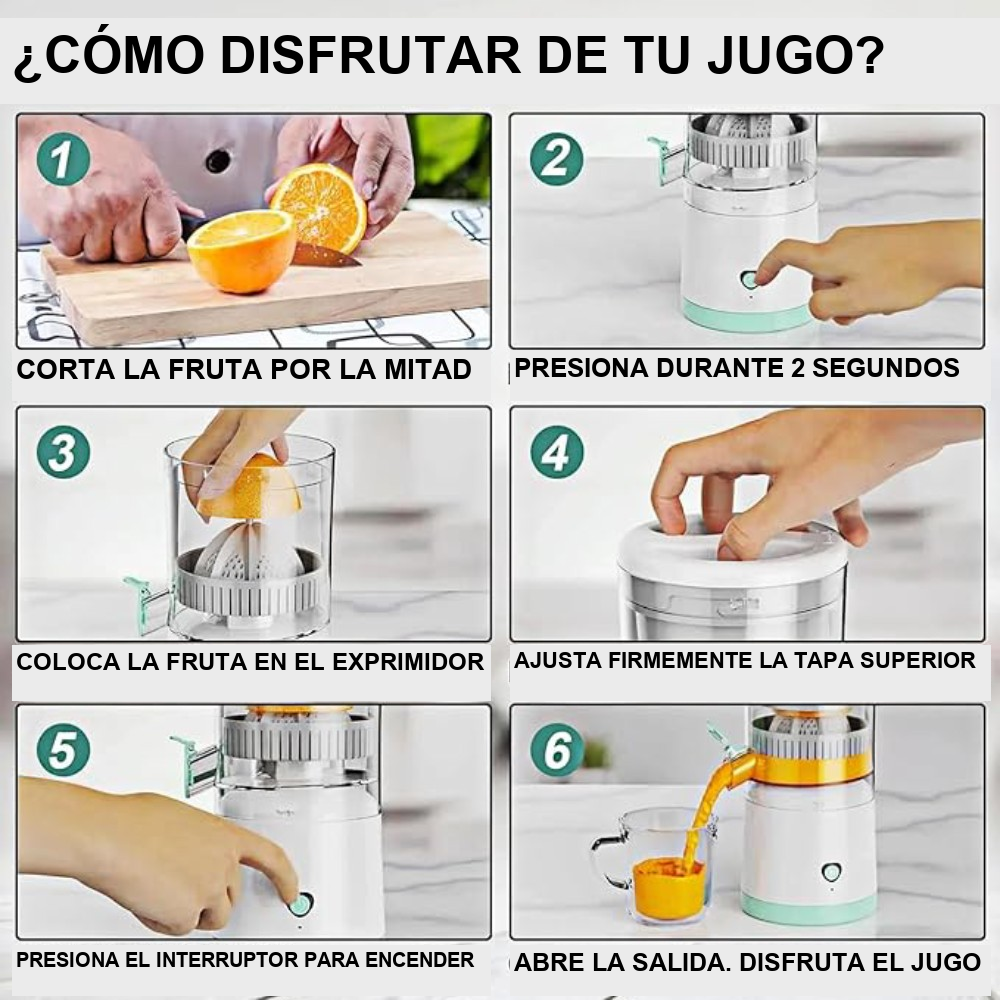 ¿CÓMO DISFRUTAR DE TU JUGO?

1

CORTA LA FRUTA POR LA MITAD

2

PRESIONA DURANTE 2 SEGUNDOS

3

COLOCA LA FRUTA EN EL EXPRIMIDOR

4

AJUSTA FIRMEMENTE LA TAPA SUPERIOR

5

PRESIONA EL INTERRUPTOR PARA ENCENDER

6

ABRE LA SALIDA. DISFRUTA EL JUGO