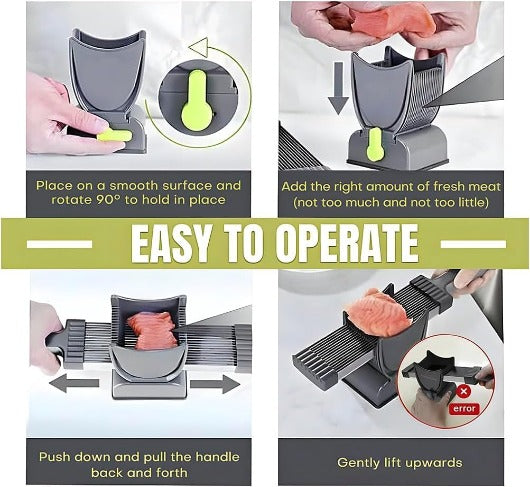 Place on a smooth surface and rotate 90° to hold in place

Add the right amount of fresh meat (not too much and not too little)

EASY TO OPERATE

error

Push down and pull the handle back and forth

Gently lift upwards