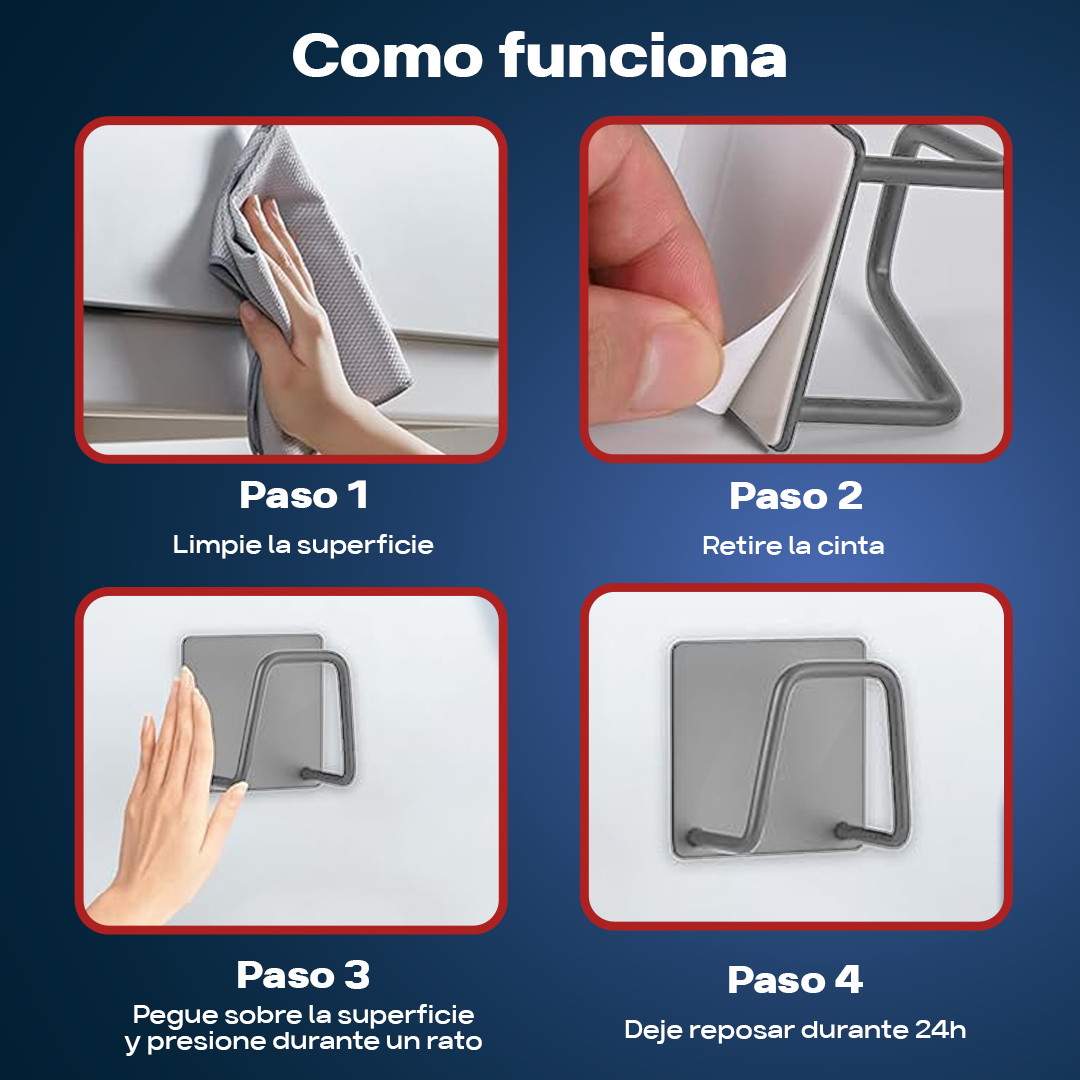 Como funciona

Paso 1

Limpie la superficie

Paso 2

Retire la cinta

Paso 3

Pegue sobre la superficie y presione durante un rato

Paso 4

Deje reposar durante 24h