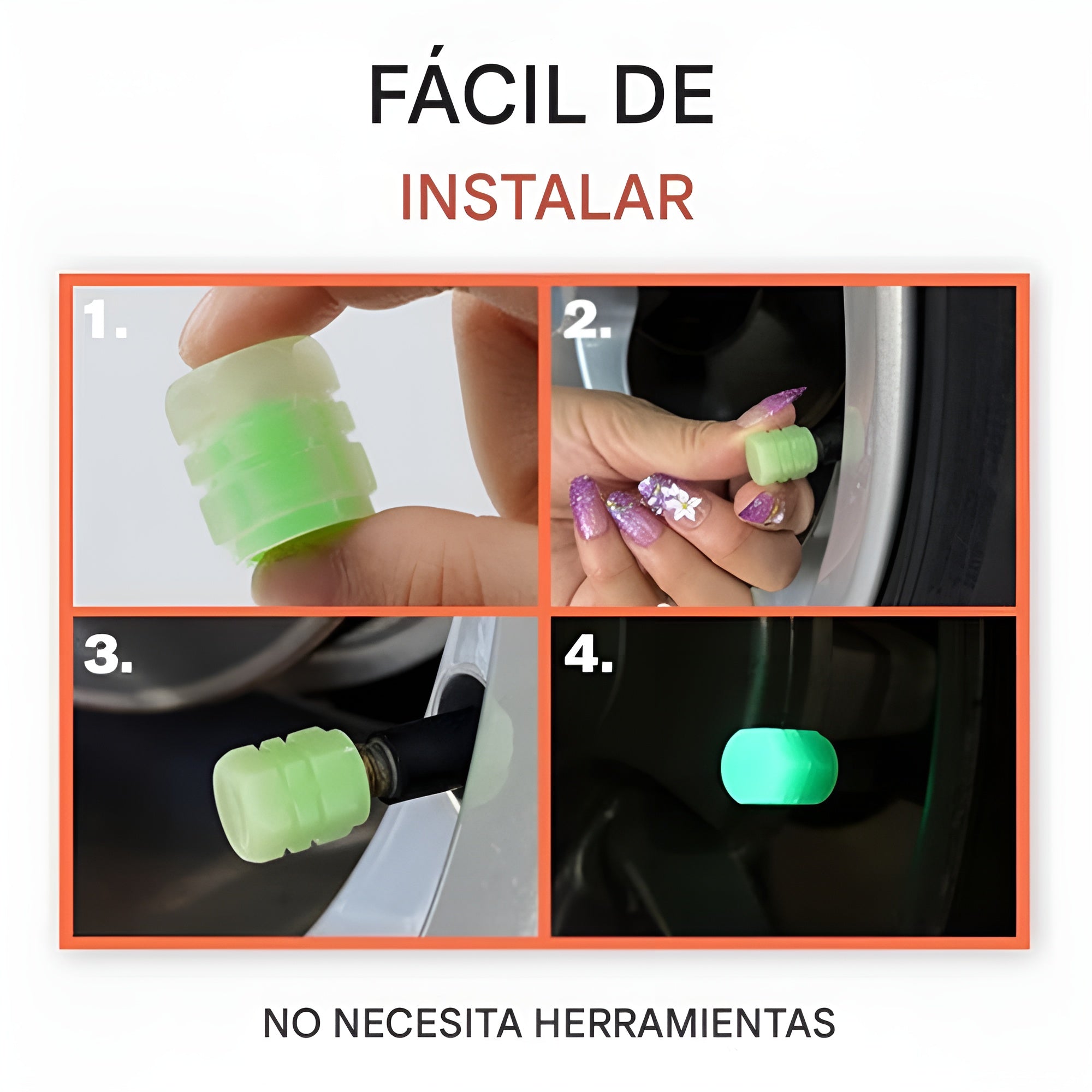 FÁCIL DE
INSTALAR

1.

2.

3.

4.

NO NECESITA HERRAMIENTAS