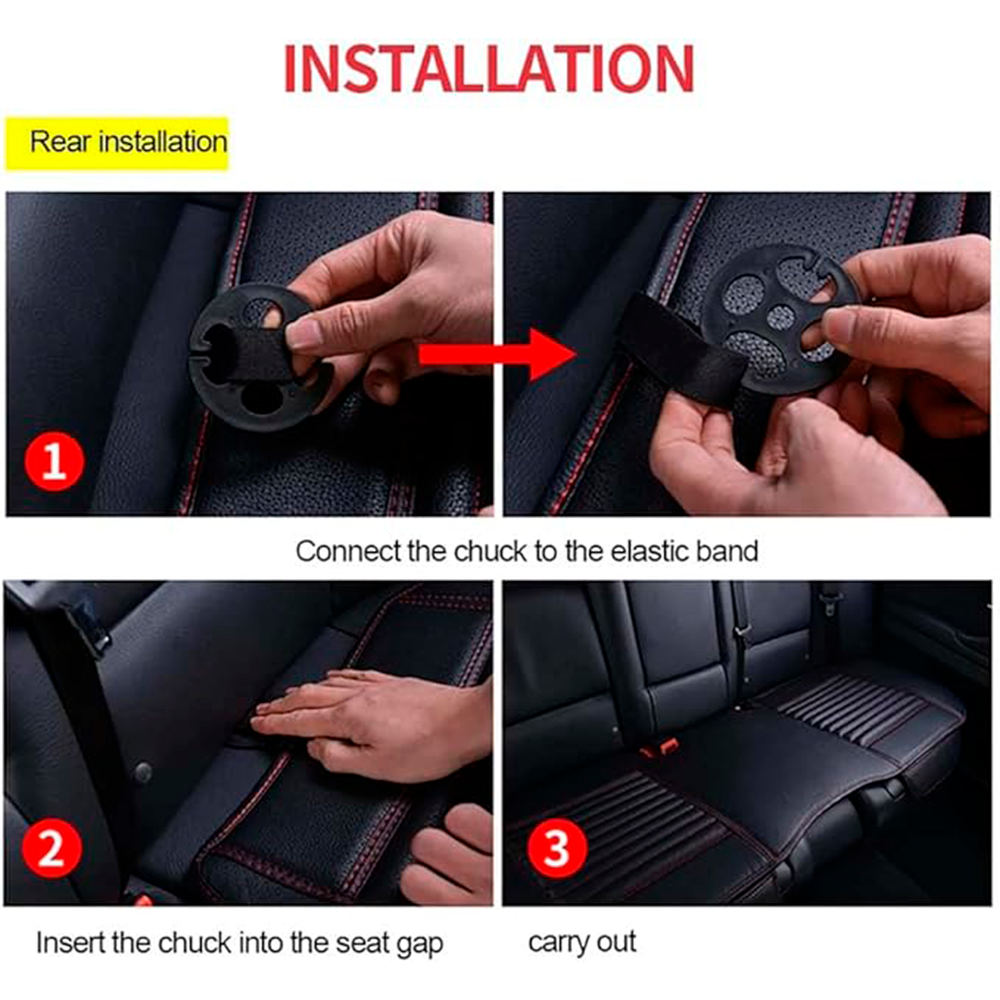 INSTALLATION

Rear installation

1

Connect the chuck to the elastic band

2

3

Insert the chuck into the seat gap

carry out