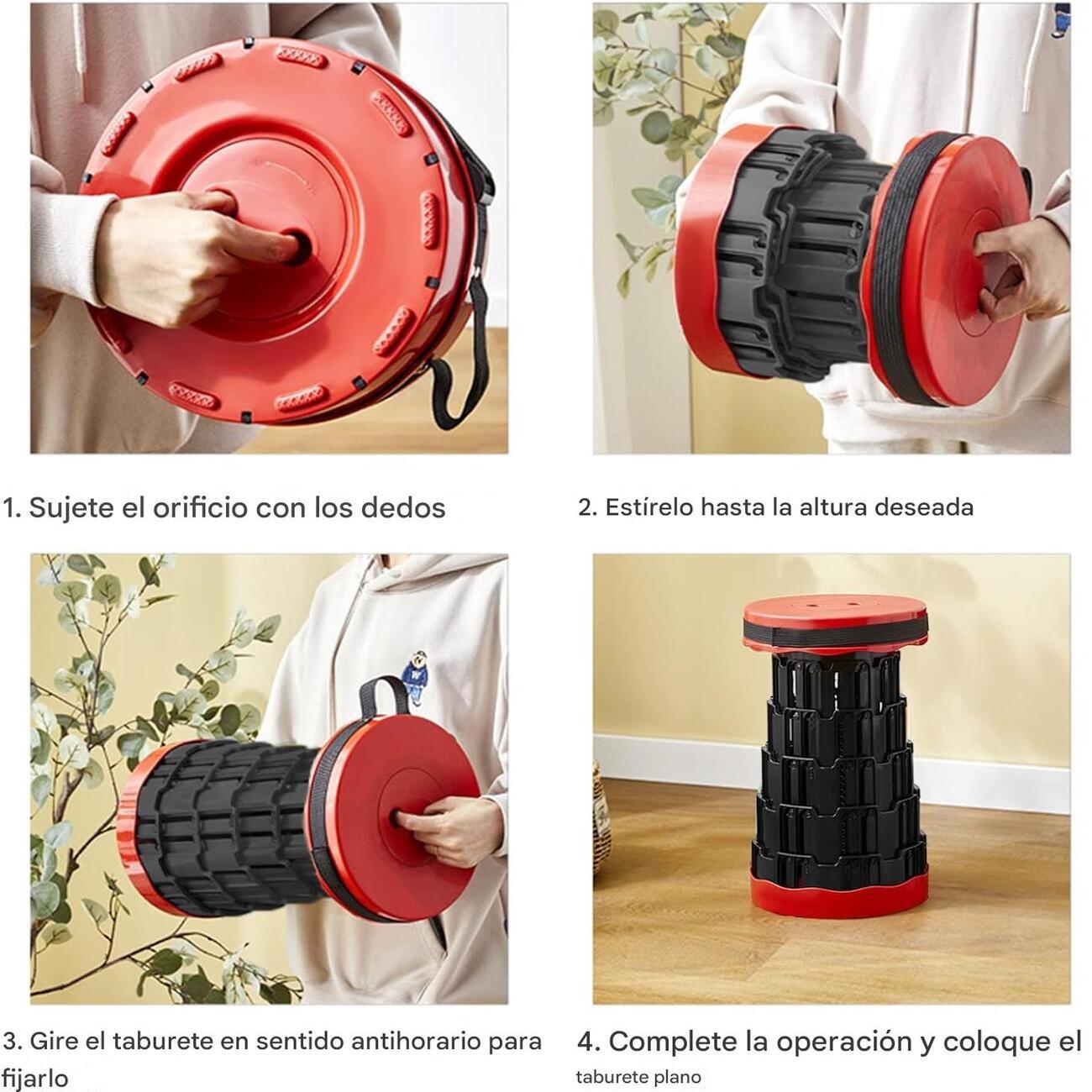 1. Sujete el orificio con los dedos

2. Estírelo hasta la altura deseada

3. Gire el taburete en sentido antihorario para fijarlo

4. Complete la operación y coloque el taburete plano