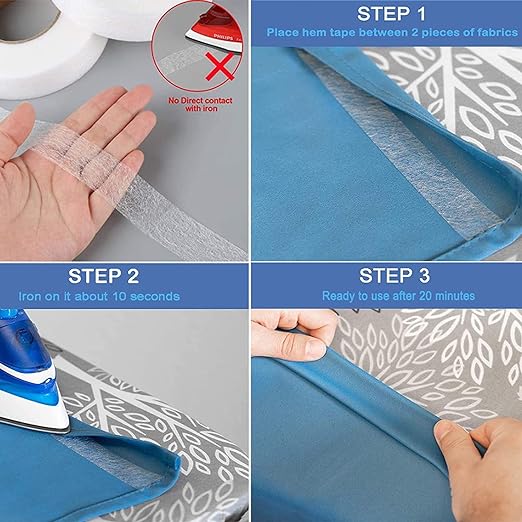 PHILIPS

No Direct contact with iron

STEP 1
Place hem tape between 2 pieces of fabrics

STEP 2
Iron on it about 10 seconds

STEP 3
Ready to use after 20 minutes