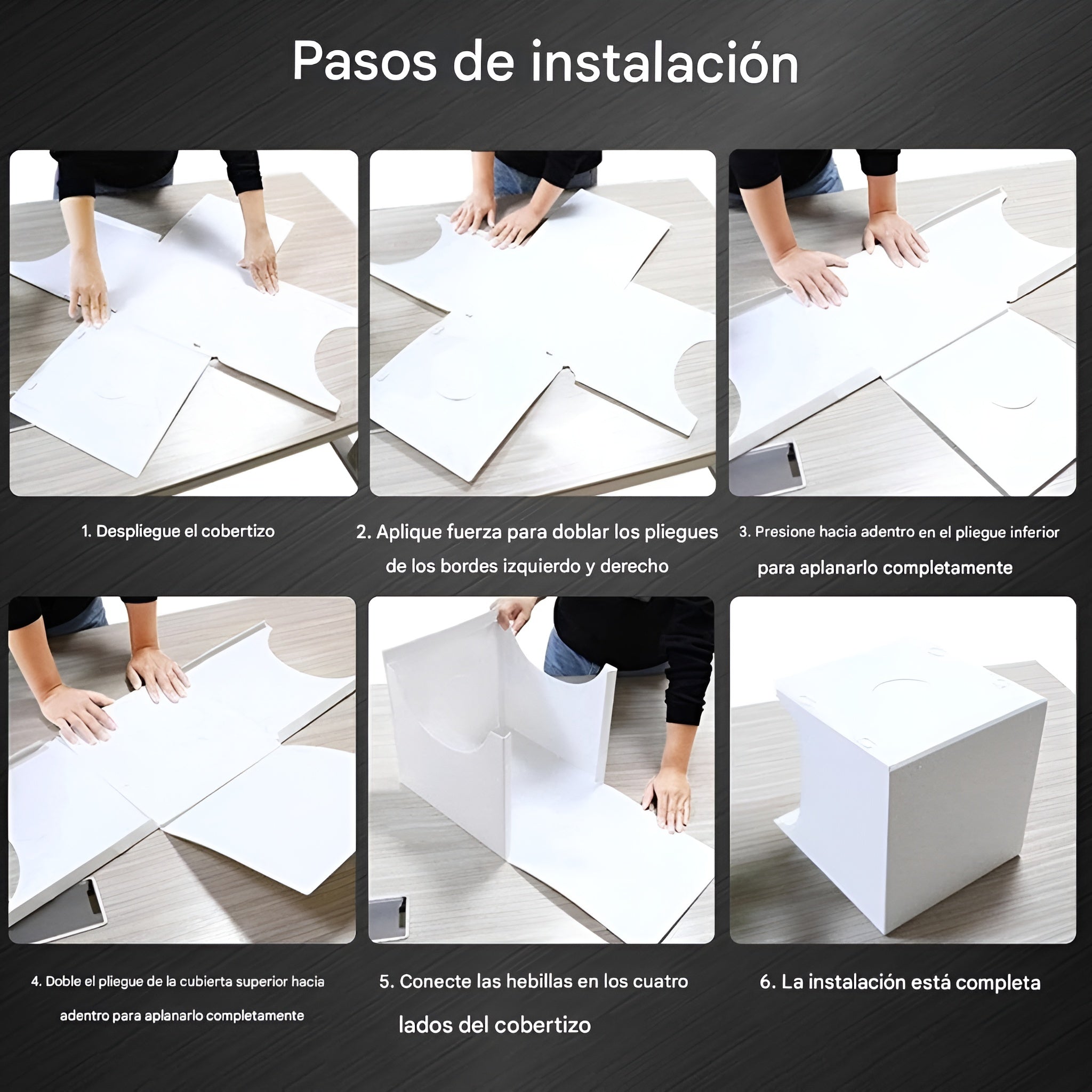 Pasos de instalación

1. Despliegue el cobertizo

2. Aplique fuerza para doblar los pliegues de los bordes izquierdo y derecho

3. Presione hacia adentro en el pliegue inferior para aplanarlo completamente

4. Doble el pliegue de la cubierta superior hacia adentro para aplanarlo completamente

5. Conecte las hebillas en los cuatro lados del cobertizo

6. La instalación está completa