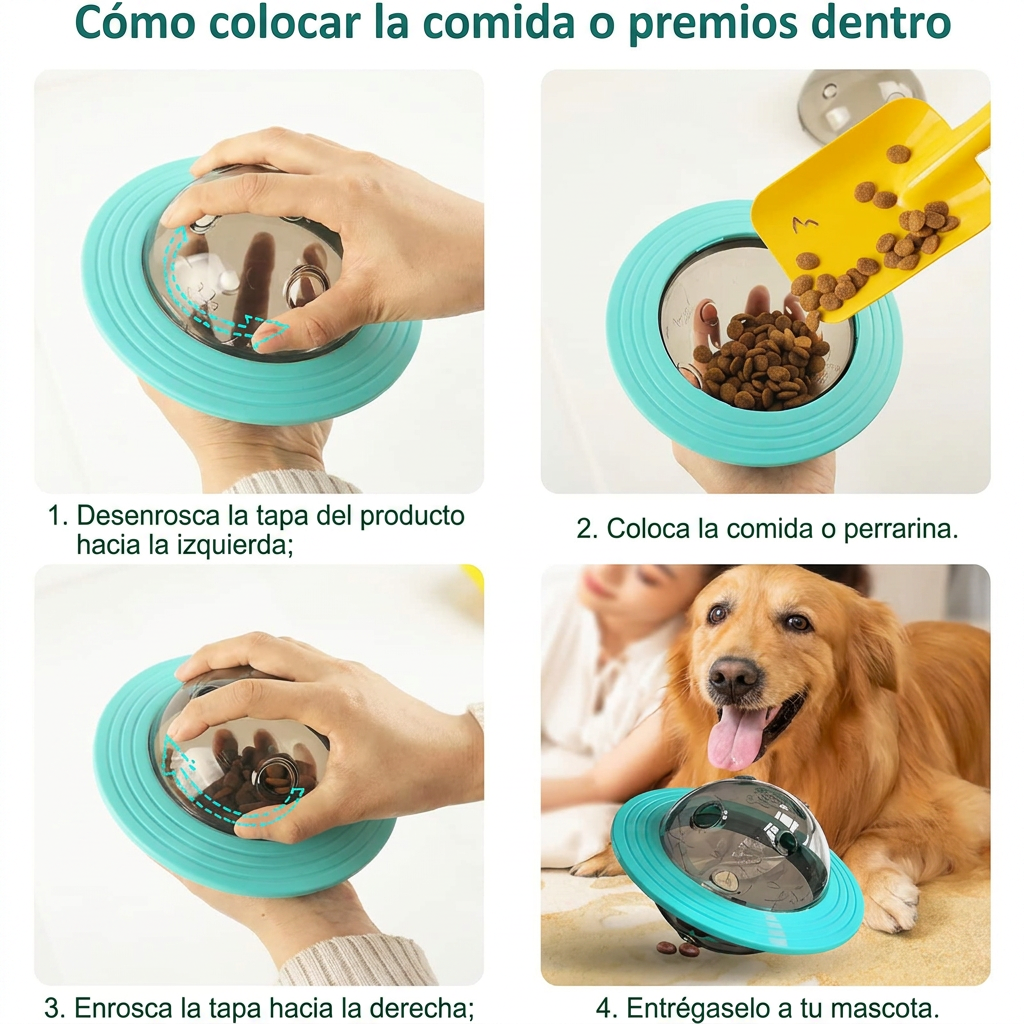 Cómo colocar la comida o premios dentro

1. Desenrosca la tapa del producto hacia la izquierda;

2. Coloca la comida o perrarina.

3. Enrosca la tapa hacia la derecha;

4. Entrégaselo a tu mascota.