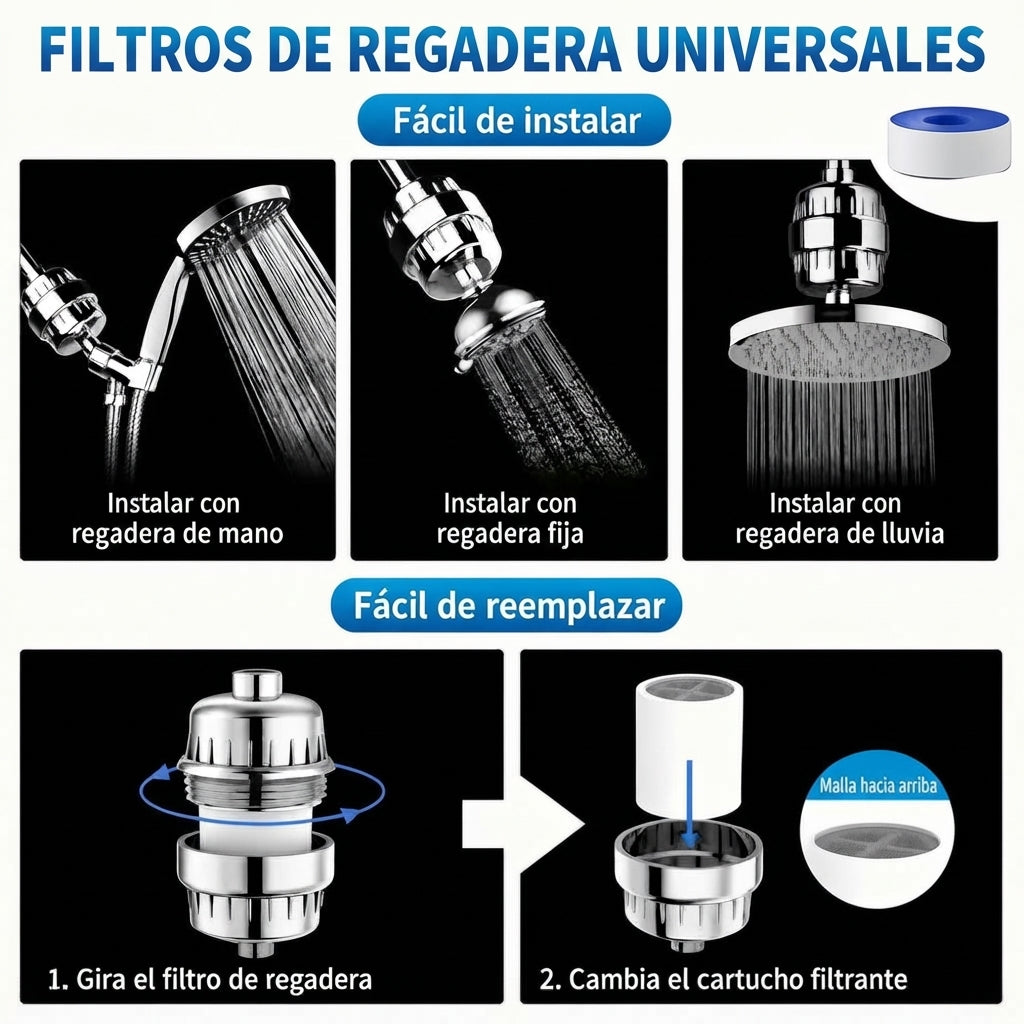 FILTROS DE REGADERA UNIVERSALES

Fácil de instalar

Instalar con regadera de mano

Instalar con regadera fija

Instalar con regadera de lluvia

Fácil de reemplazar

1. Gira el filtro de regadera

Malla hacia arriba

2. Cambia el cartucho filtrante