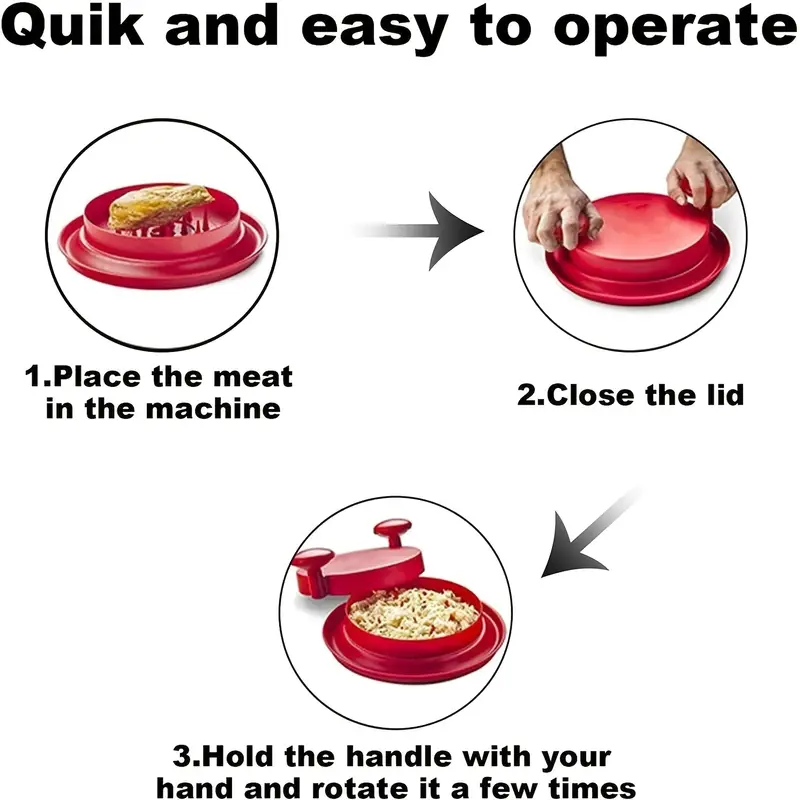 Quik and easy to operate

1.Place the meat in the machine

2.Close the lid

3.Hold the handle with your hand and rotate it a few times