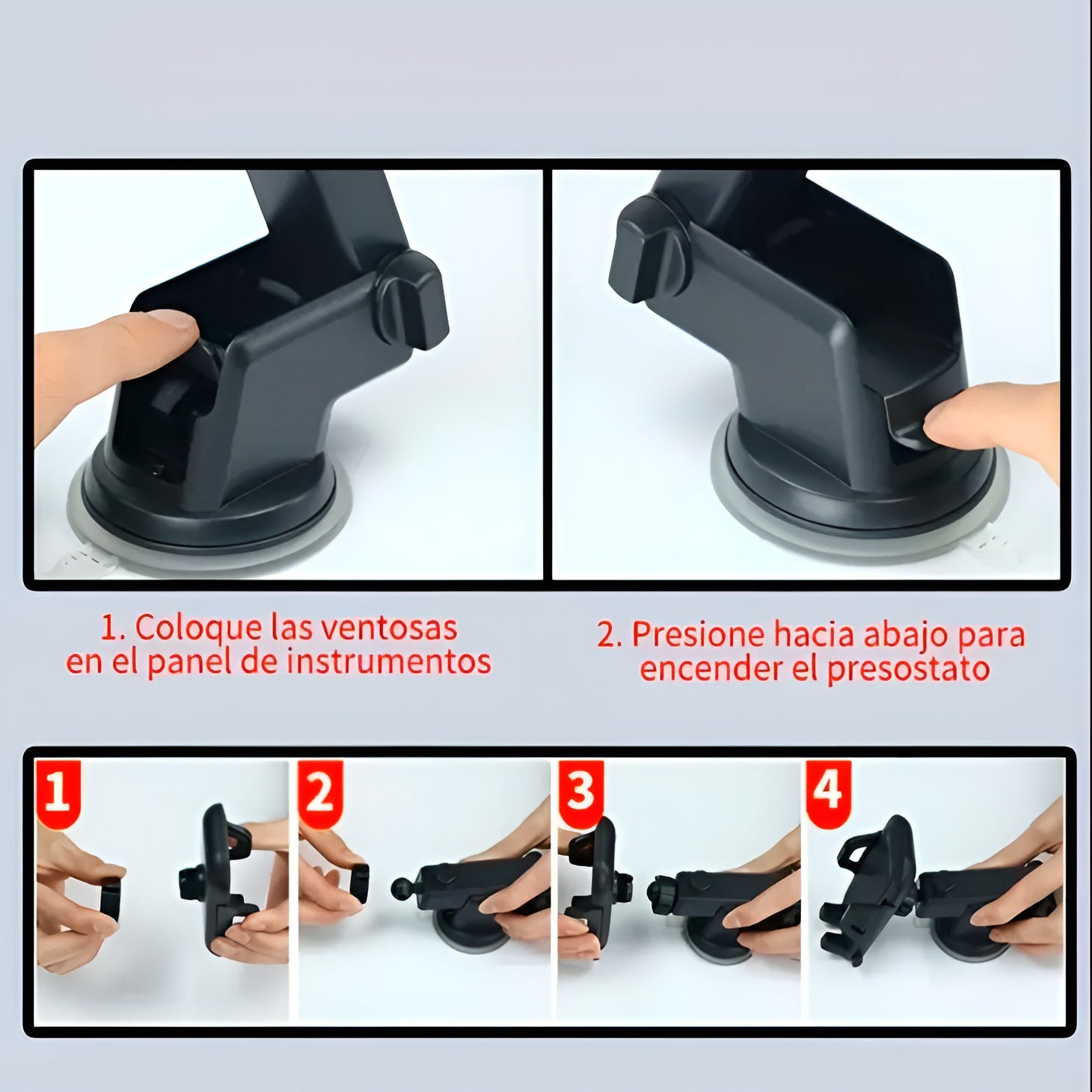 1. Coloque las ventosas en el panel de instrumentos

2. Presione hacia abajo para encender el presostato

1

2

3

4