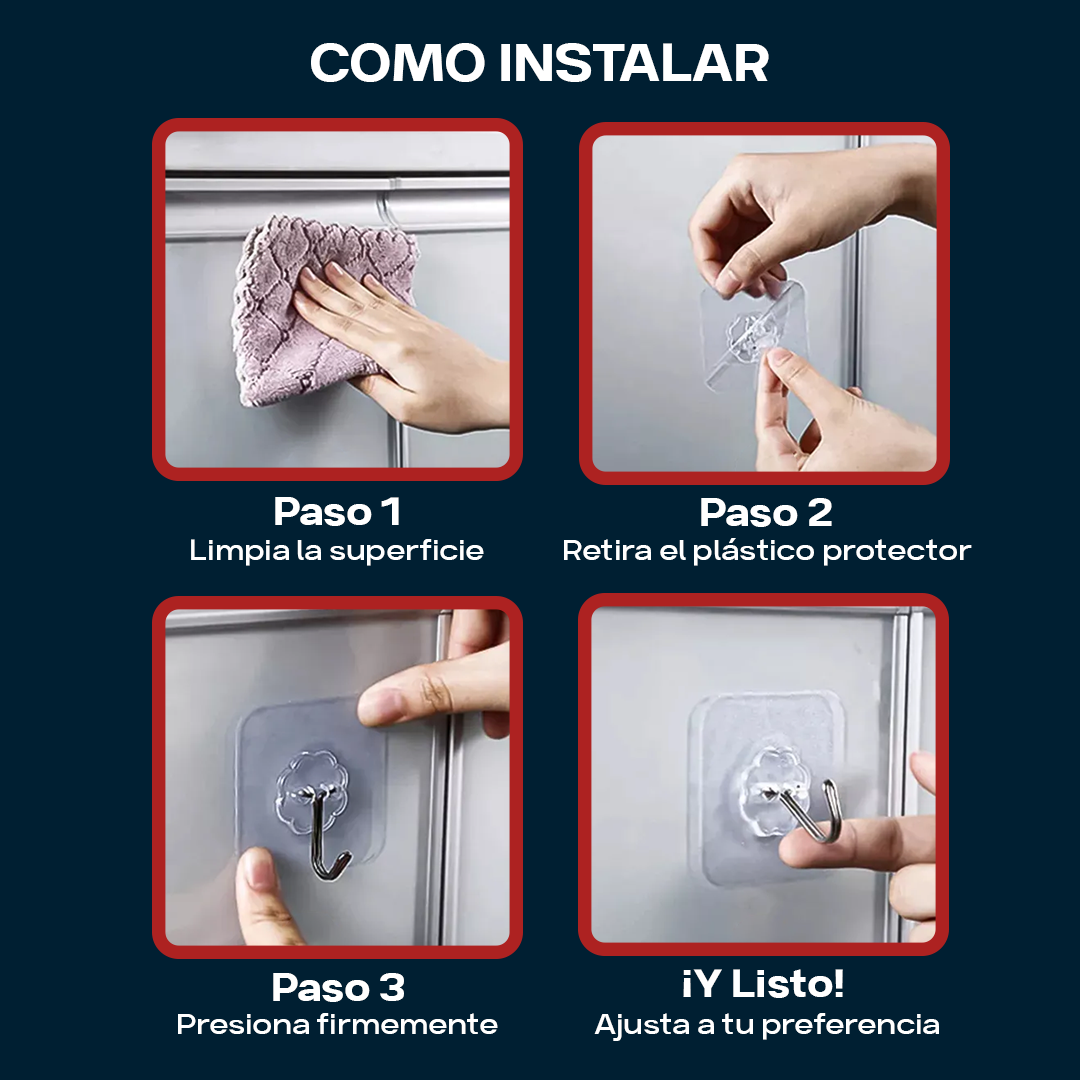 COMO INSTALAR

Paso 1
Limpia la superficie

Paso 2
Retira el plástico protector

Paso 3
Presiona firmemente

¡Y Listo!
Ajusta a tu preferencia