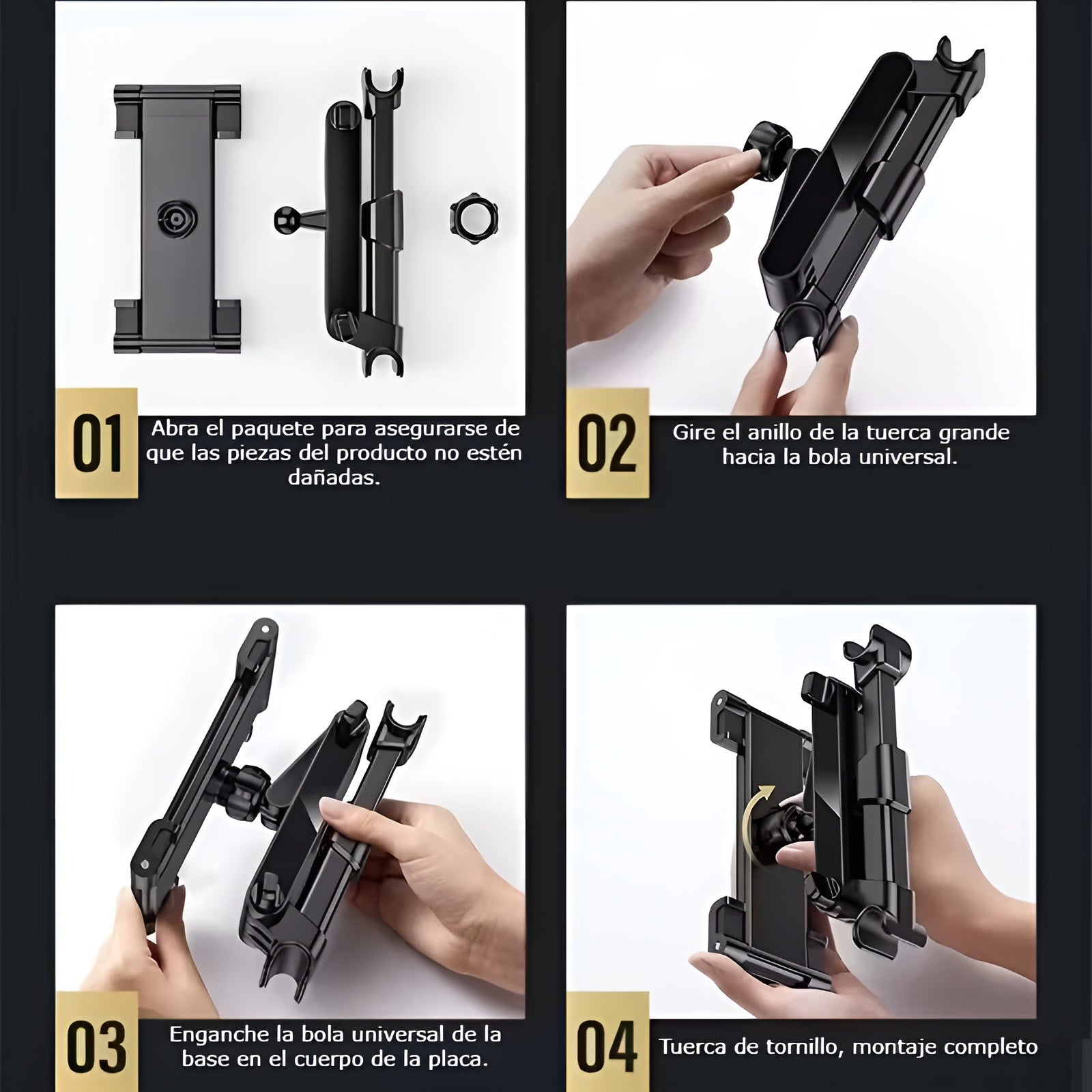 01
Abra el paquete para asegurarse de que las piezas del producto no estén dañadas.

02
Gire el anillo de la tuerca grande hacia la bola universal.

03
Enganche la bola universal de la base en el cuerpo de la placa.

04
Tuerca de tornillo, montaje completo