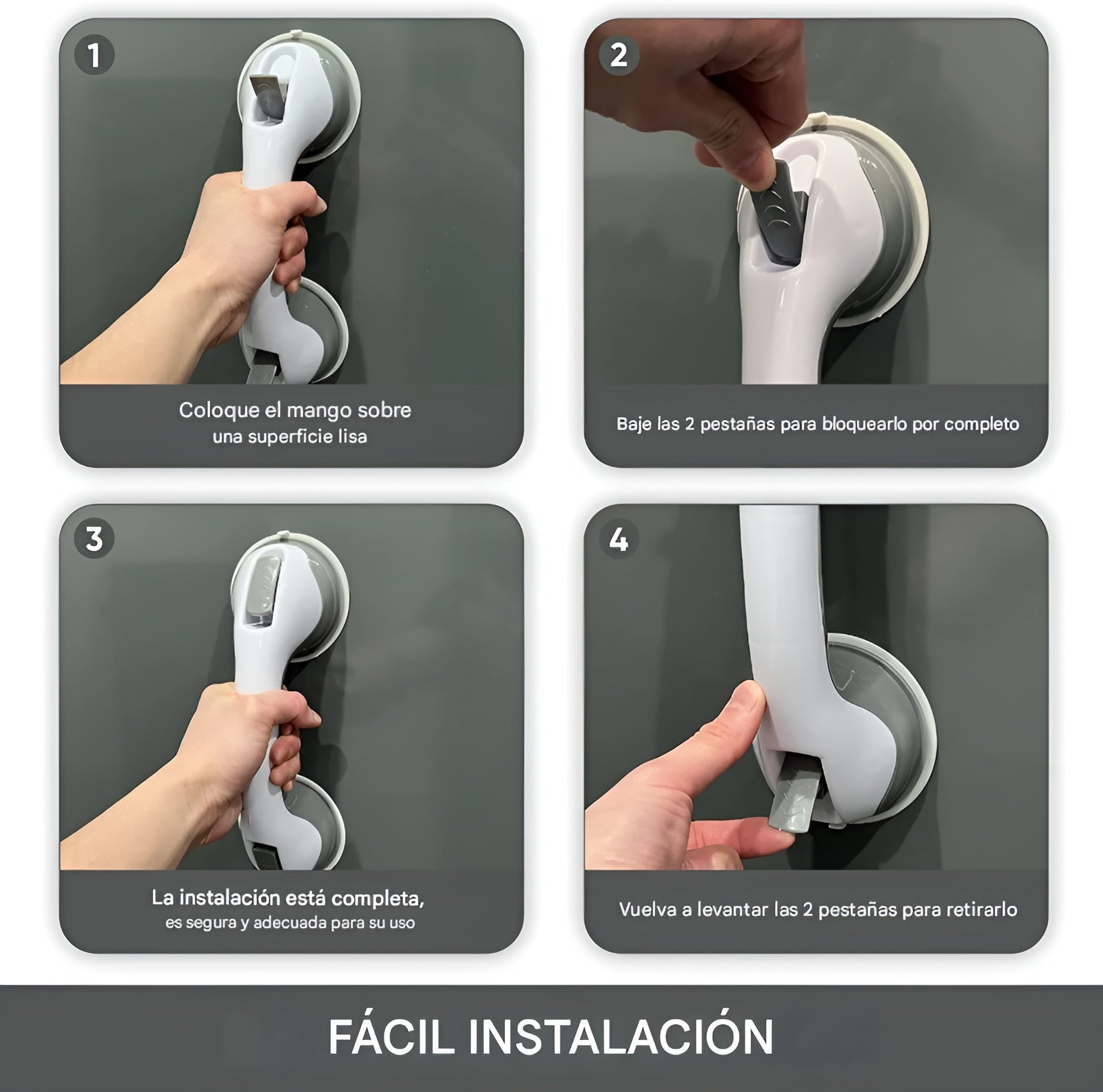 1

Coloque el mango sobre una superficie lisa

2

Baje las 2 pestañas para bloquearlo por completo

3

La instalación está completa, es segura y adecuada para su uso

4

Vuelva a levantar las 2 pestañas para retirarlo

FÁCIL INSTALACIÓN